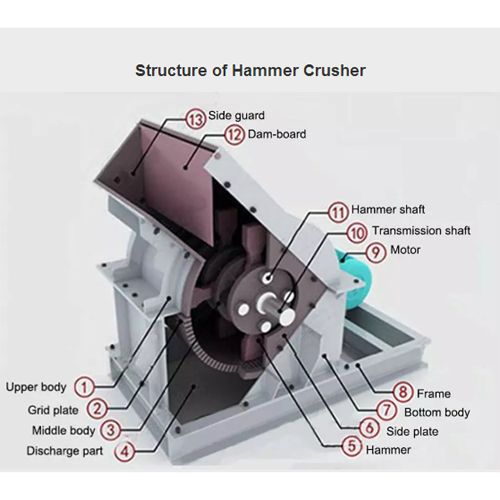 Structure of Hammer Crusher

13 Side guard
12 Dam-board
11 Hammer shaft
10 Transmission shaft
9 Motor
Upper body 1
Grid plate 2
Middle body 3
Discharge part 4
8 Frame
7 Bottom body
6 Side plate
5 Hammer